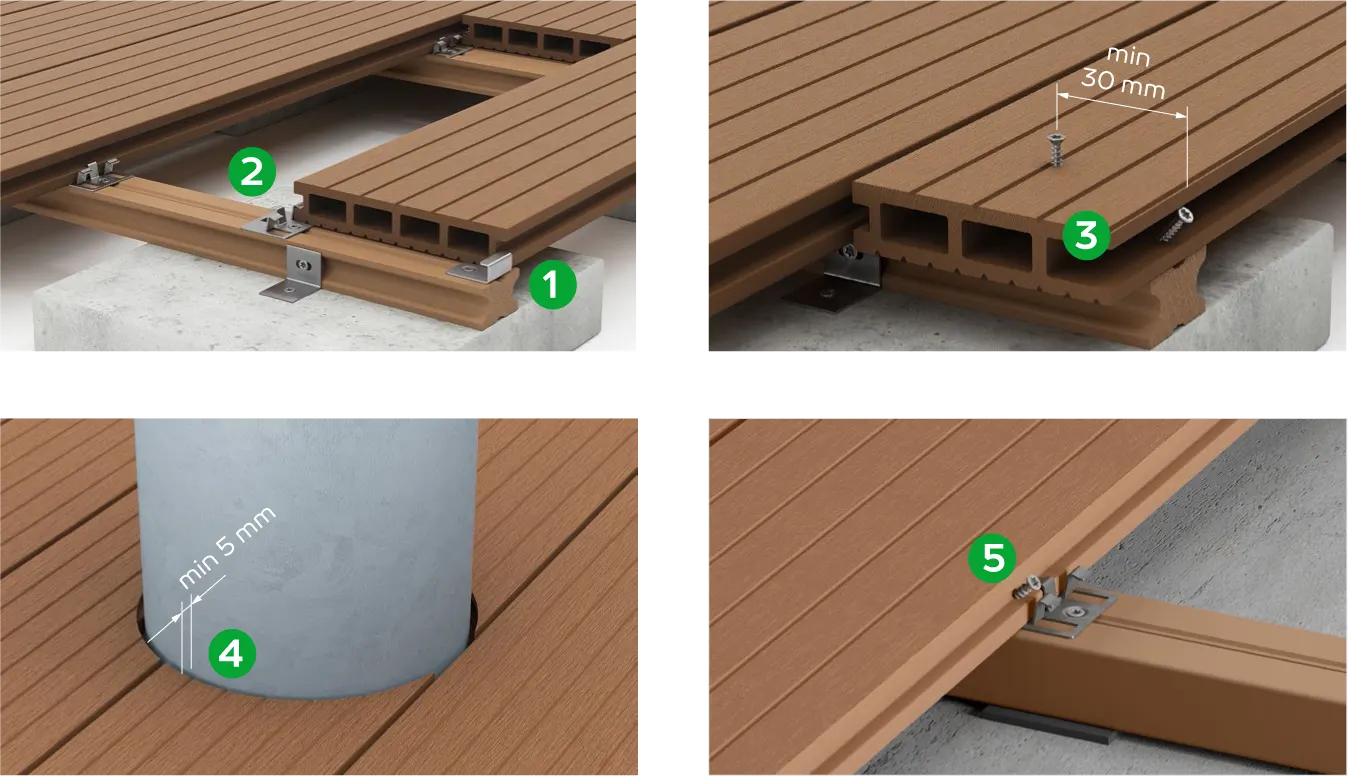 2

1

min
30 mm

3

min 5 mm

4

5