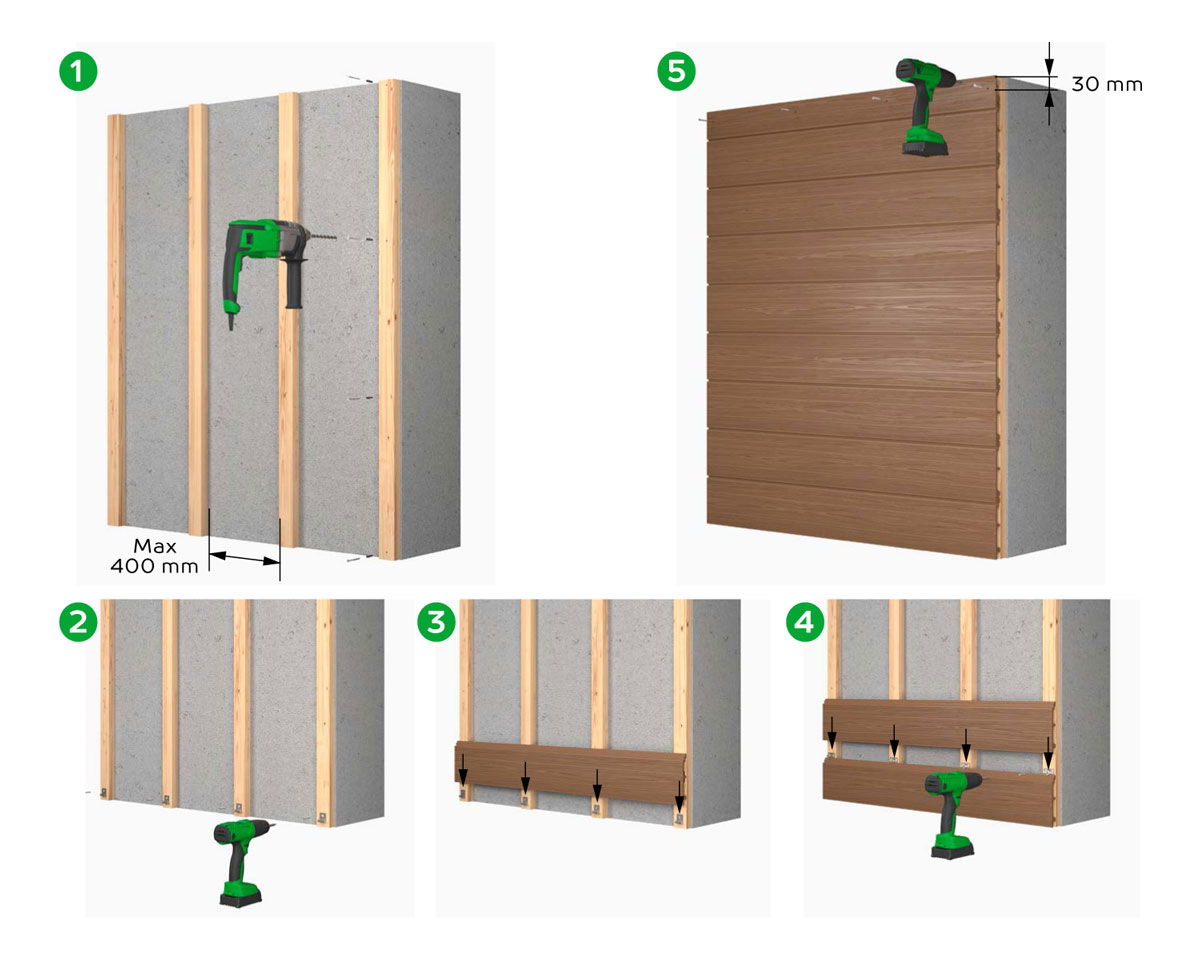 1

Max
400 mm

5

30 mm

2

3

4