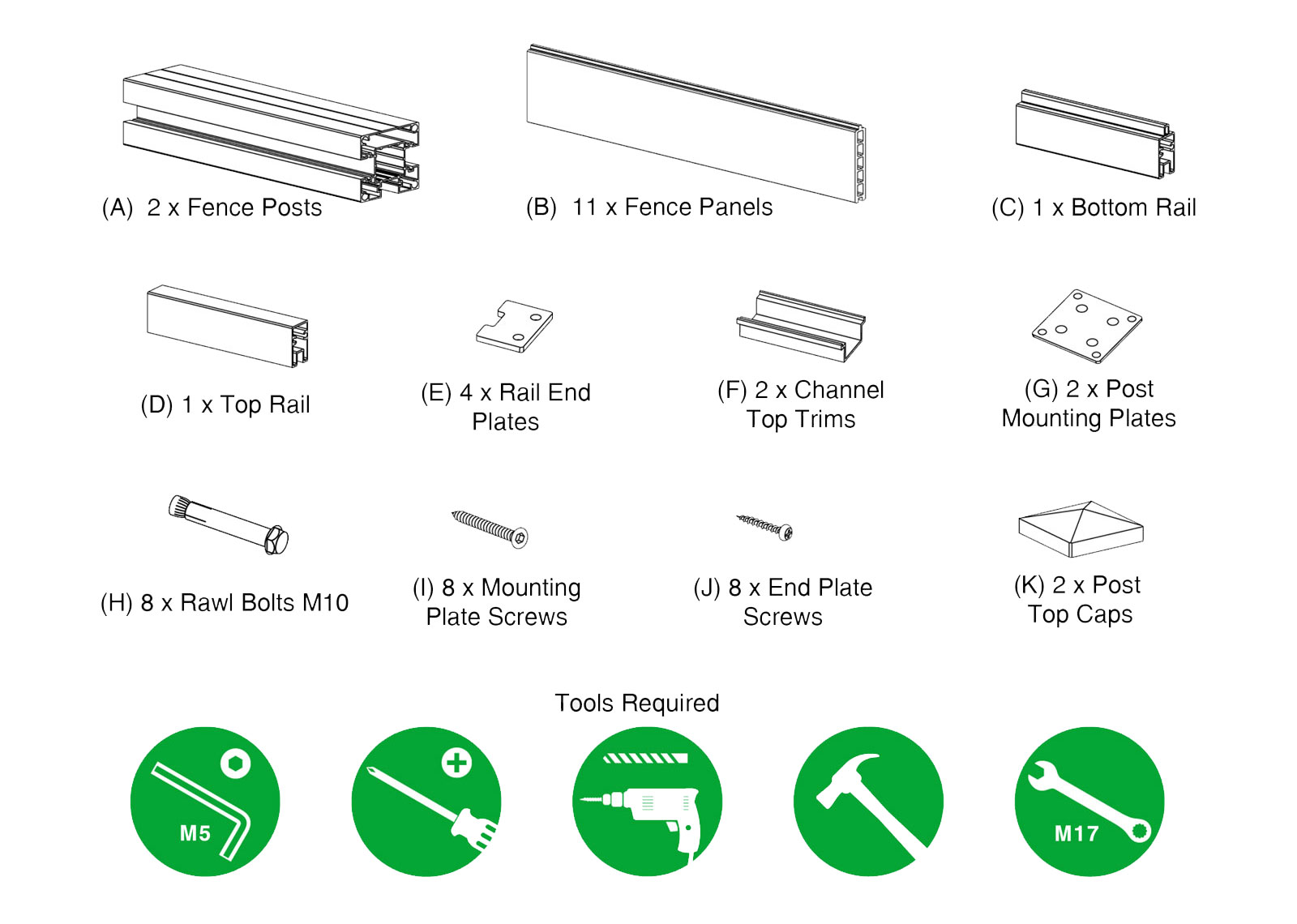 (A) 2 x Fence Posts

(B) 11 x Fence Panels

(C) 1 x Bottom Rail

(D) 1 x Top Rail

(E) 4 x Rail End Plates

(F) 2 x Channel Top Trims

(G) 2 x Post Mounting Plates

(H) 8 x Rawl Bolts M10

(I) 8 x Mounting Plate Screws

(J) 8 x End Plate Screws

(K) 2 x Post Top Caps

Tools Required

M5

M17