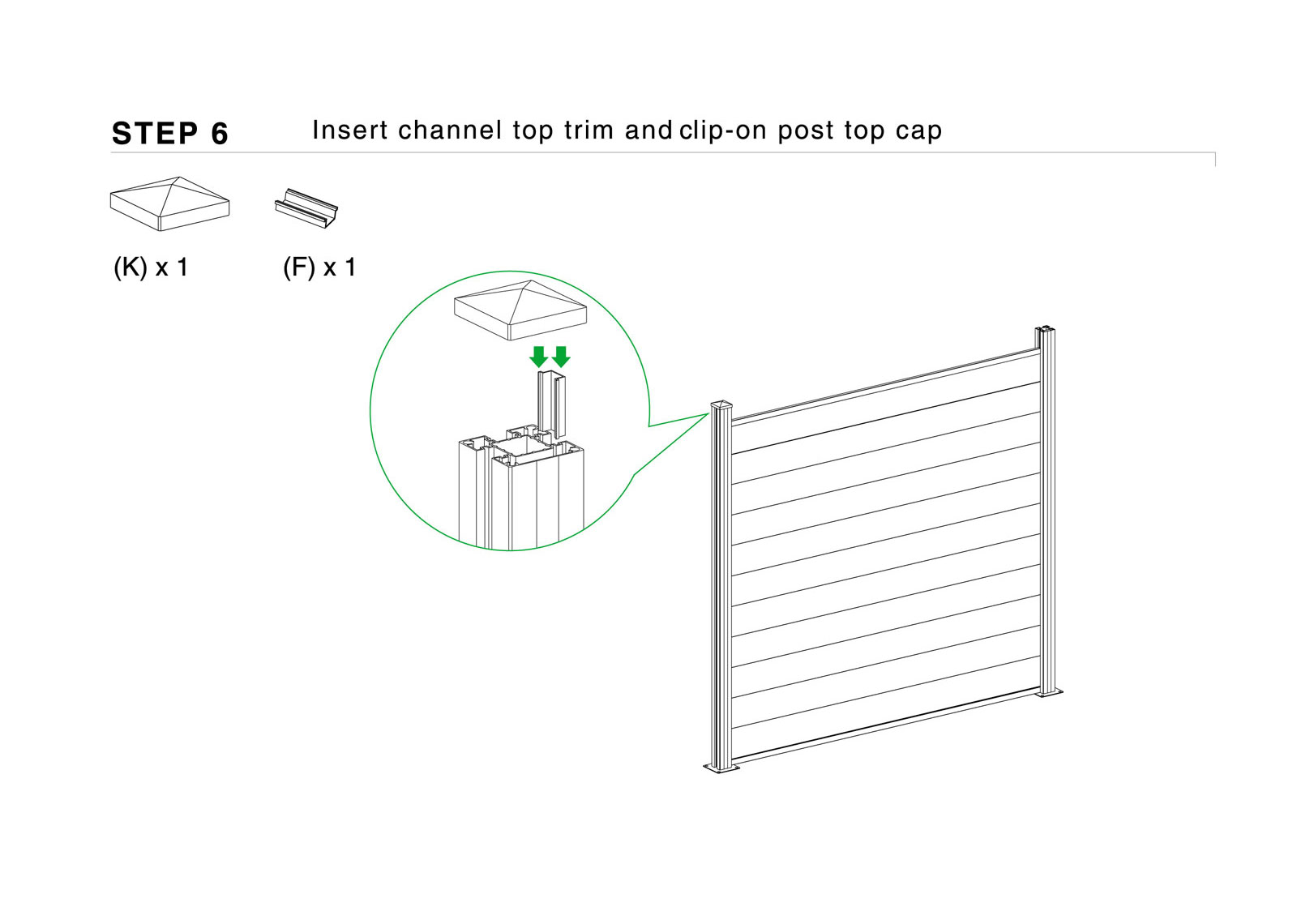 STEP 6 Insert channel top trim and clip-on post top cap

(K) x 1

(F) x 1