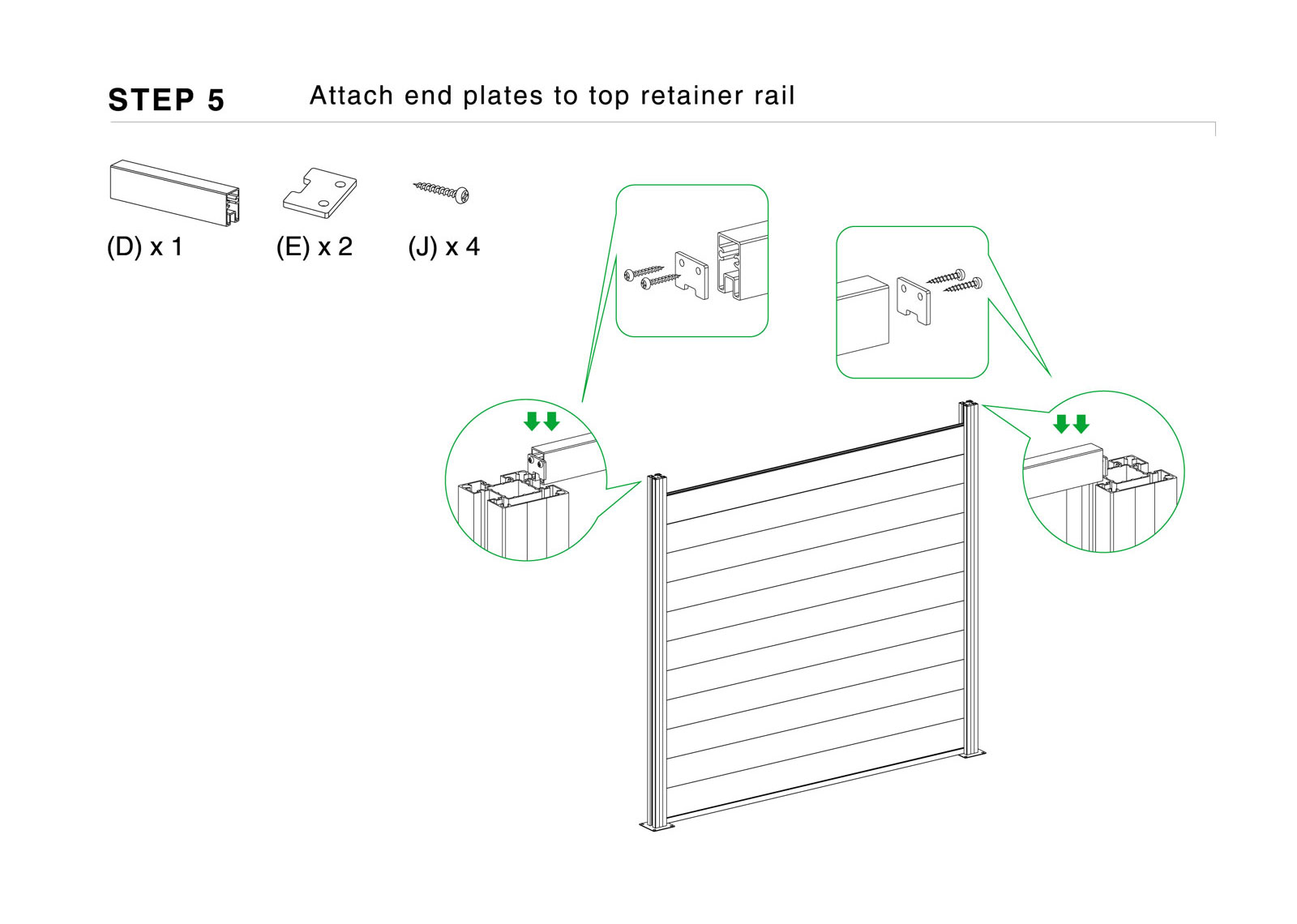 STEP 5 Attach end plates to top retainer rail

(D) x 1

(E) x 2

(J) x 4