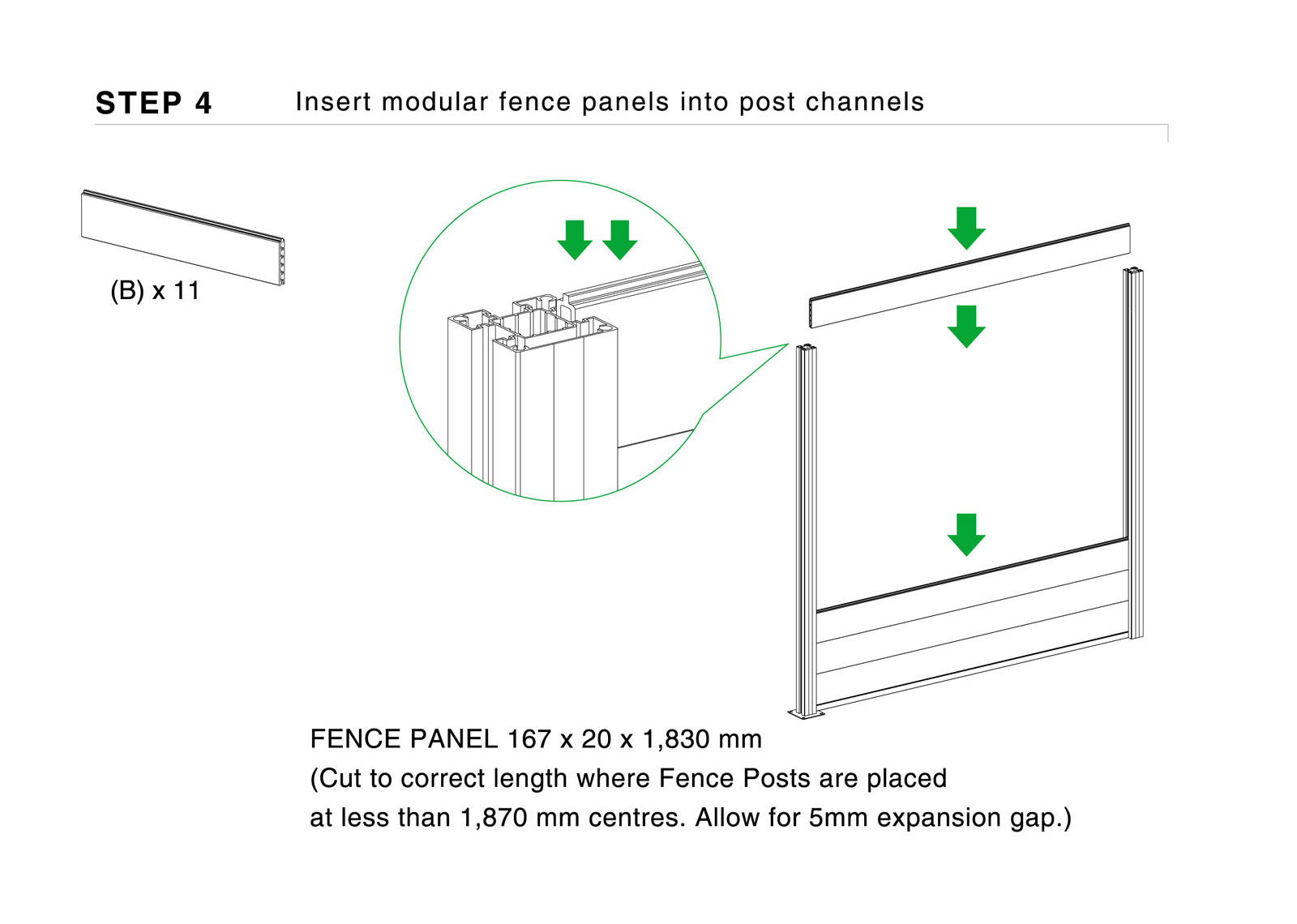 STEP 4 Insert modular fence panels into post channels

(B) x 11

FENCE PANEL 167 x 20 x 1,830 mm
(Cut to correct length where Fence Posts are placed at less than 1,870 mm centres. Allow for 5mm expansion gap.)