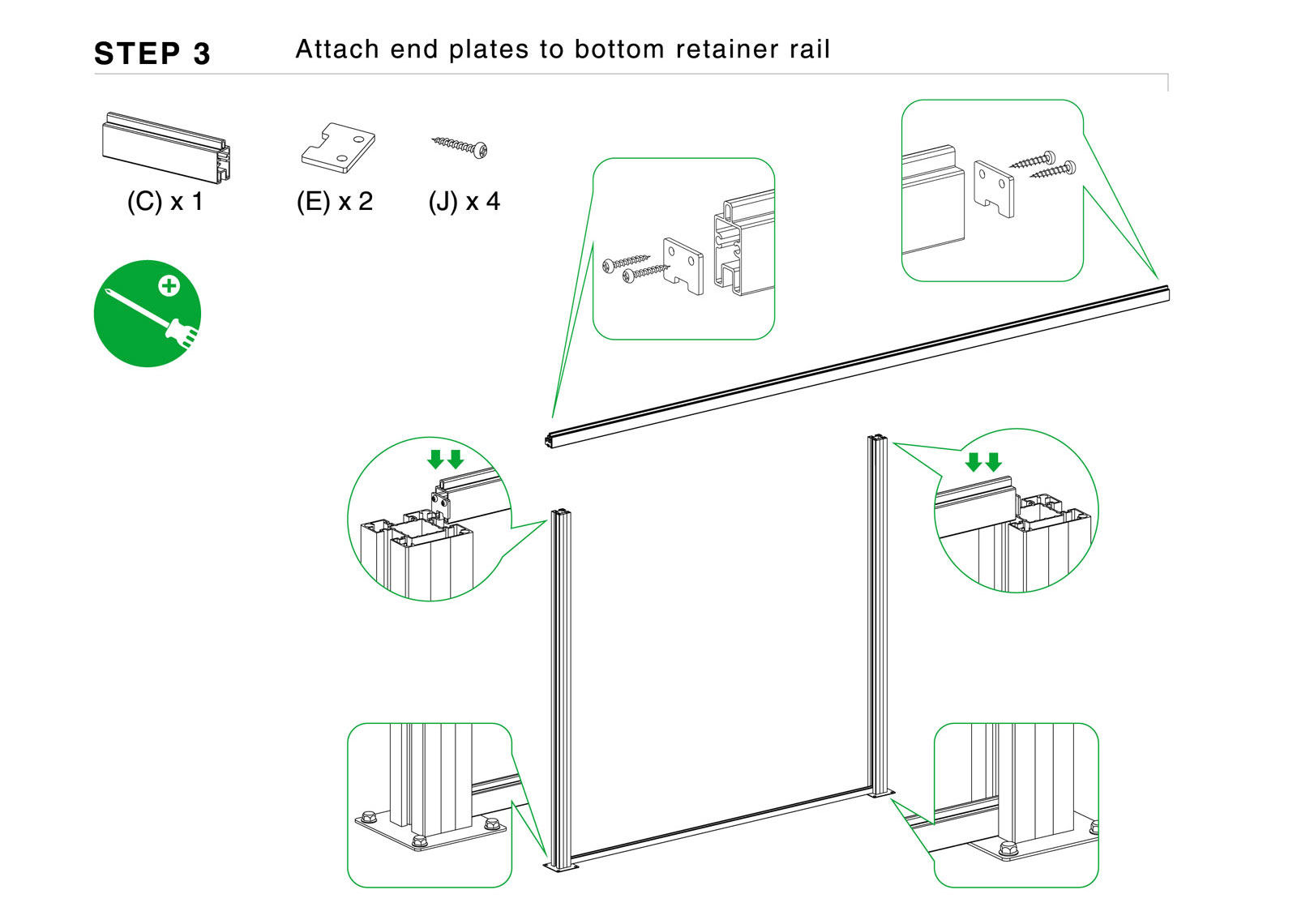 STEP 3 Attach end plates to bottom retainer rail

(C) x 1

(E) x 2

(J) x 4