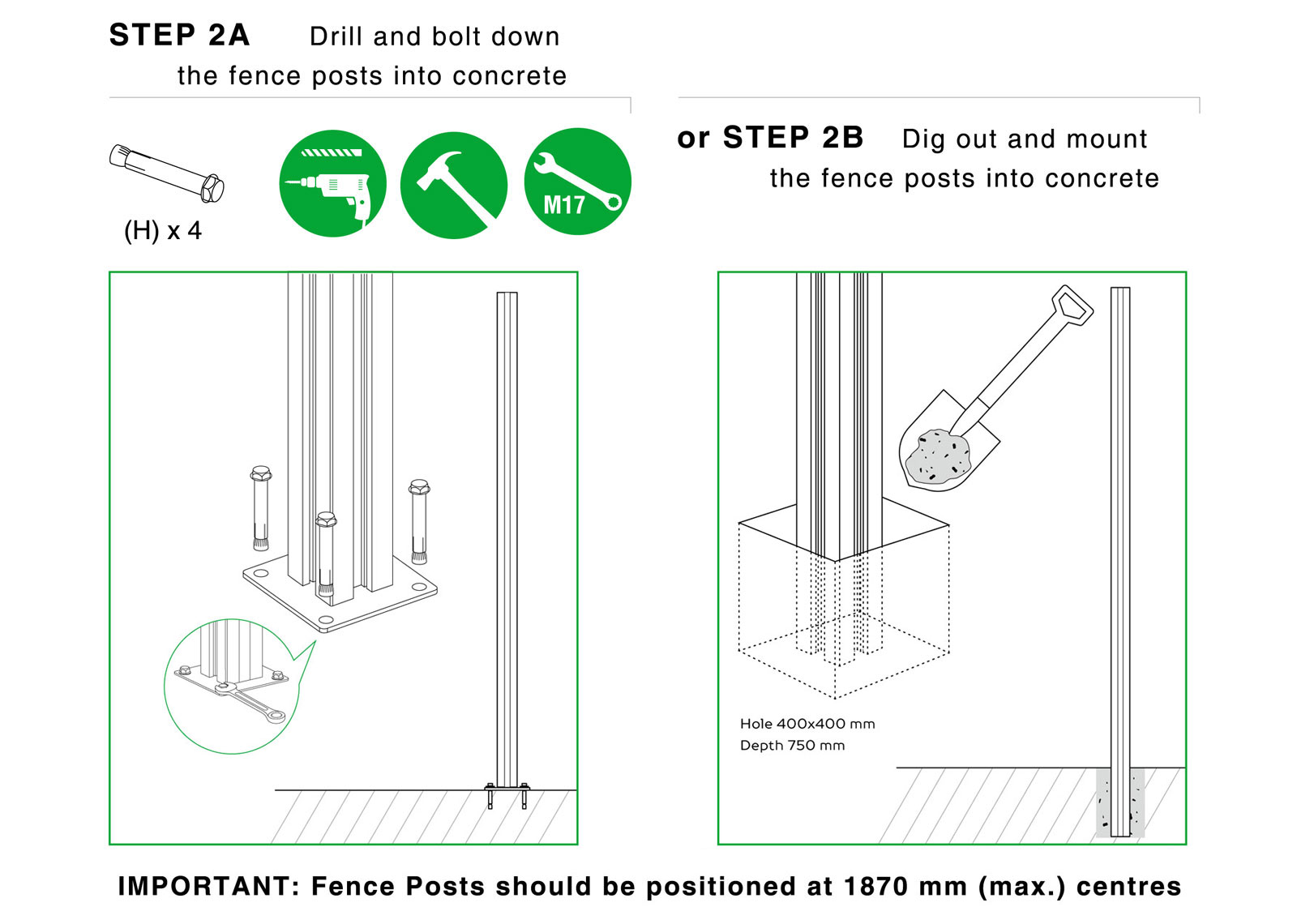 STEP 2A Drill and bolt down the fence posts into concrete

(H) x 4

M17

or STEP 2B Dig out and mount the fence posts into concrete

Hole 400x400 mm
Depth 750 mm

IMPORTANT: Fence Posts should be positioned at 1870 mm (max.) centres