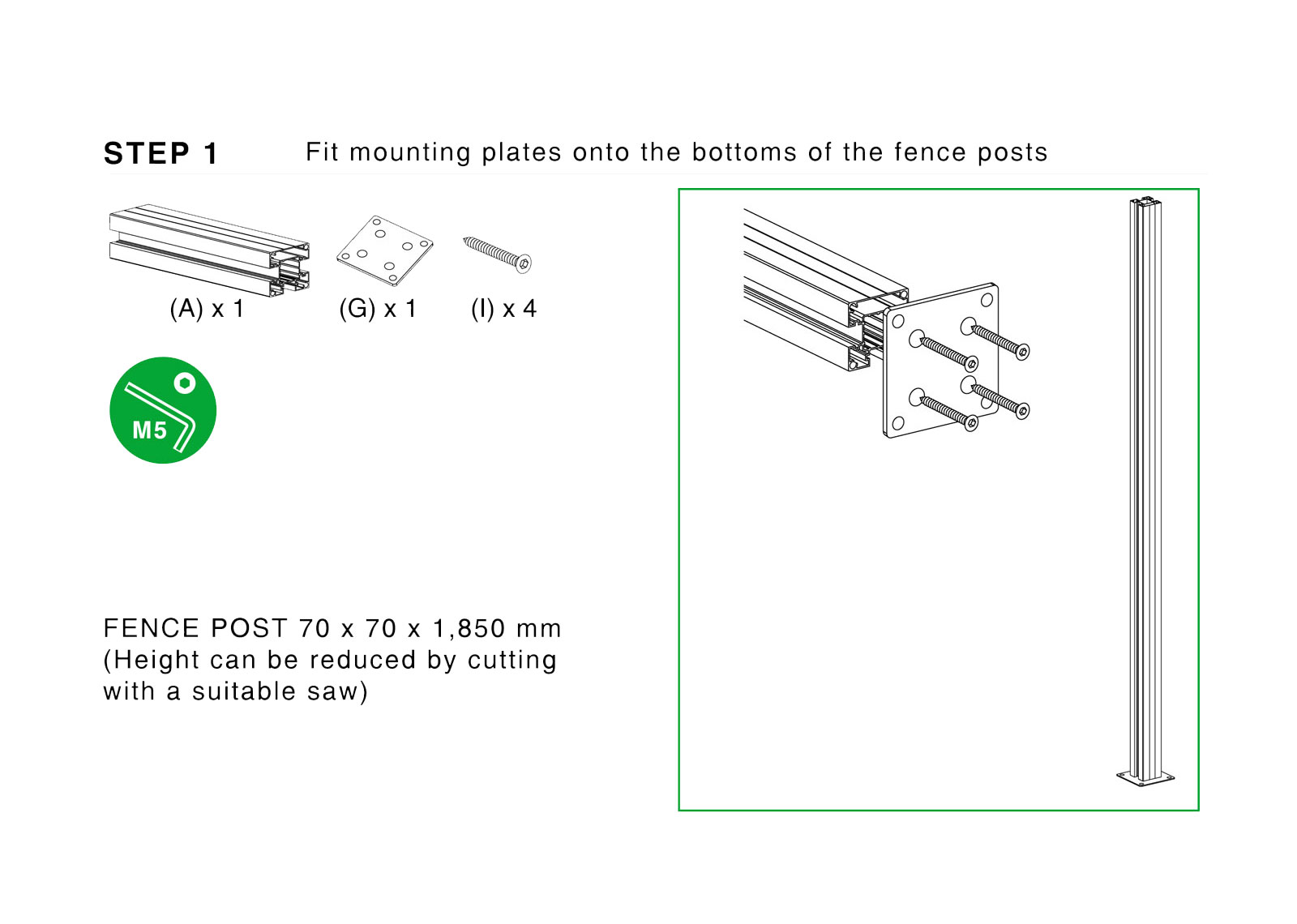 STEP 1 Fit mounting plates onto the bottoms of the fence posts

(A) x 1 (G) x 1 (I) x 4

M5

FENCE POST 70 x 70 x 1,850 mm (Height can be reduced by cutting with a suitable saw)