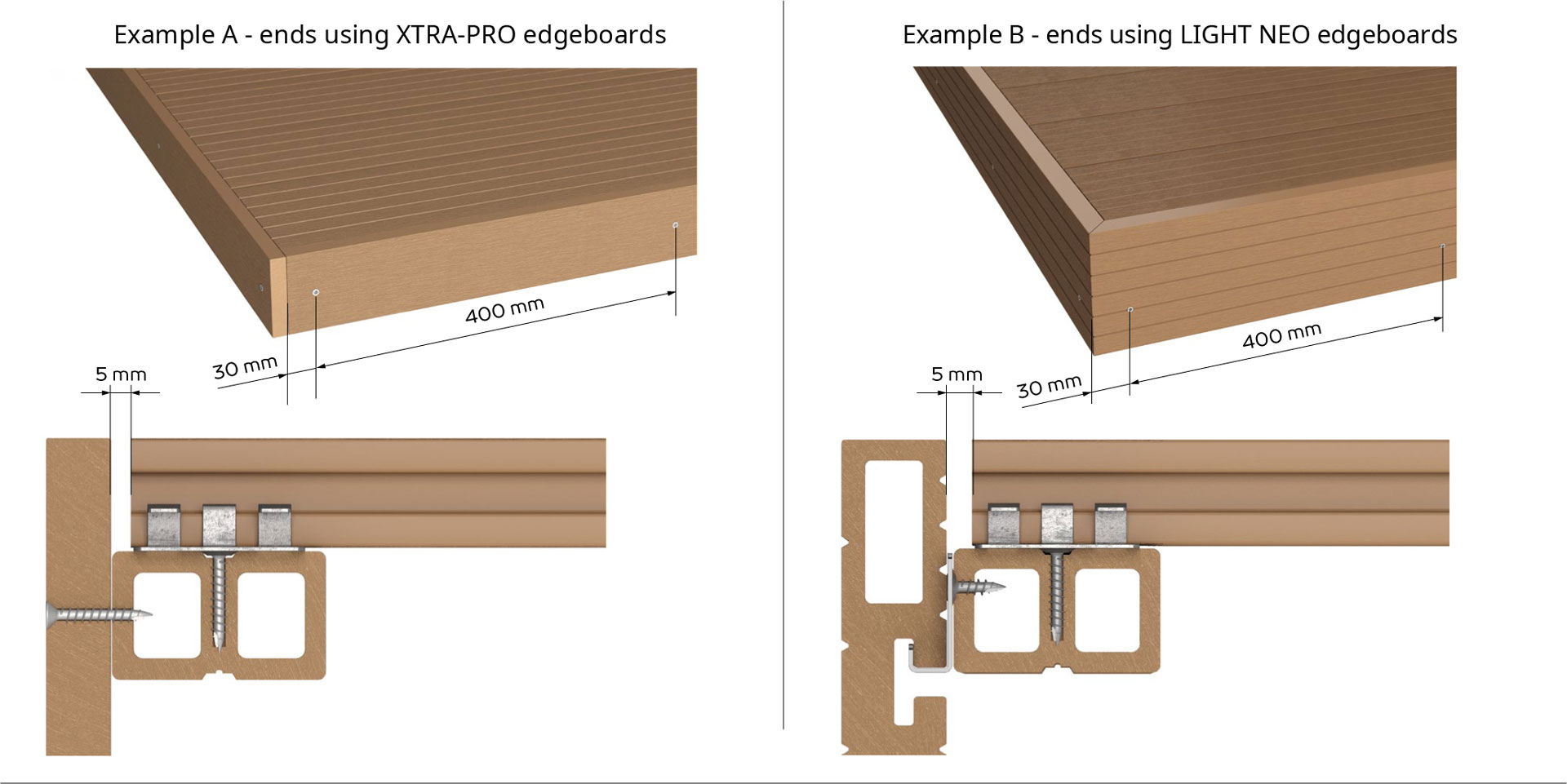 Example A - ends using XTRA-PRO edgeboards

400 mm
30 mm
5 mm

Example B - ends using LIGHT NEO edgeboards

400 mm
30 mm
5 mm